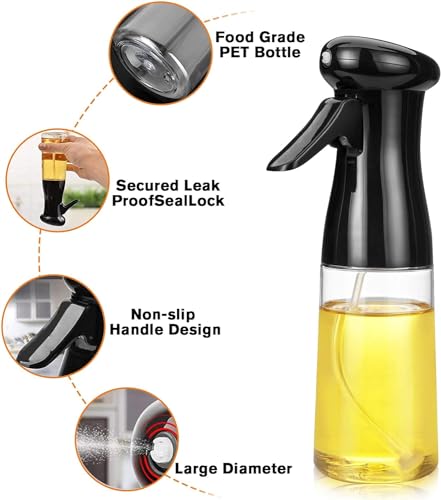 Food Grade
PET Bottle

Secured Leak
ProofSealLock

Non-slip
Handle Design

Large Diameter